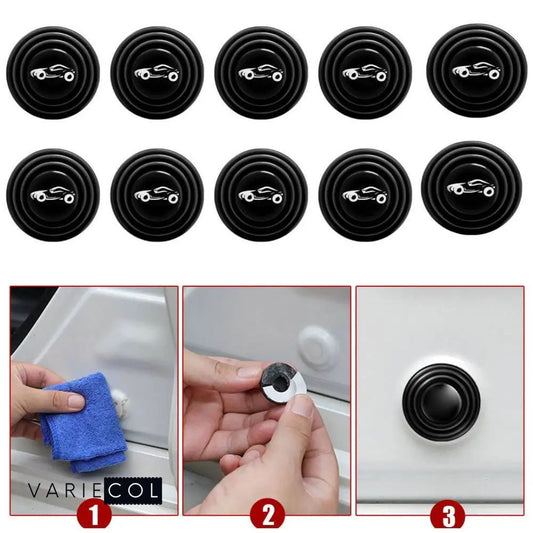 VARIECOL
1
2
3