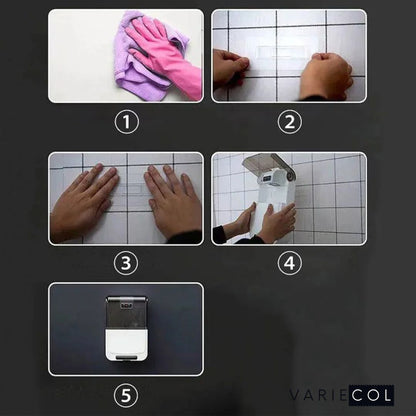 1

2

3

4

5

VARIECOL