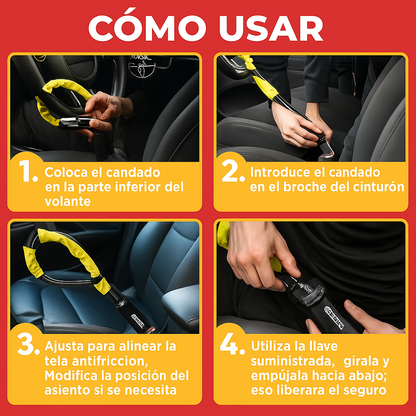 CÓMO USAR

1. Coloca el candado en la parte inferior del volante

2. Introduce el candado en el broche del cinturón

3. Ajusta para alinear la tela antifriccion, Modifica la posición del asiento si se necesita

4. Utiliza la llave suministrada, girala y empújala hacia abajo; eso liberara el seguro